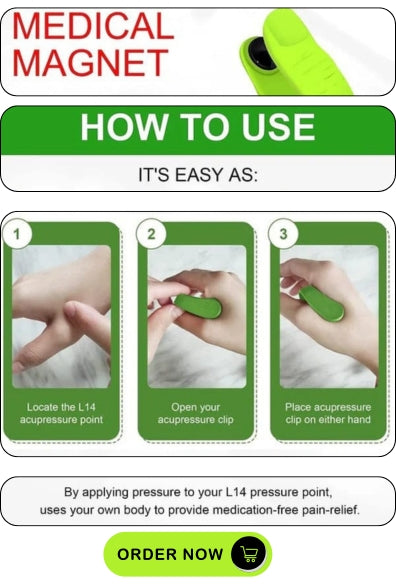 MEDICAL MAGNET

HOW TO USE

IT'S EASY AS:

1

Locate the L14 acupressure point

2

Open your acupressure clip

3

Place acupressure clip on either hand

By applying pressure to your L14 pressure point, uses your own body to provide medication-free pain-relief.

ORDER NOW